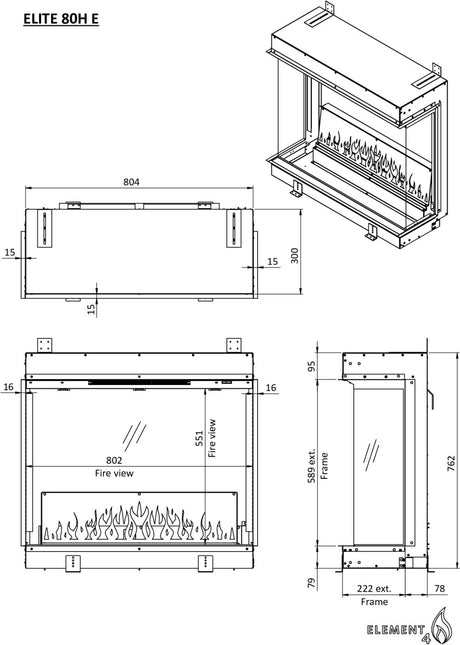 ELITE 80H E

804

15

15

300

15

16

16

551
Fire view

802
Fire view

95

589 ext.
Frame

762

79

222 ext.
Frame

78

ELEMENT 4