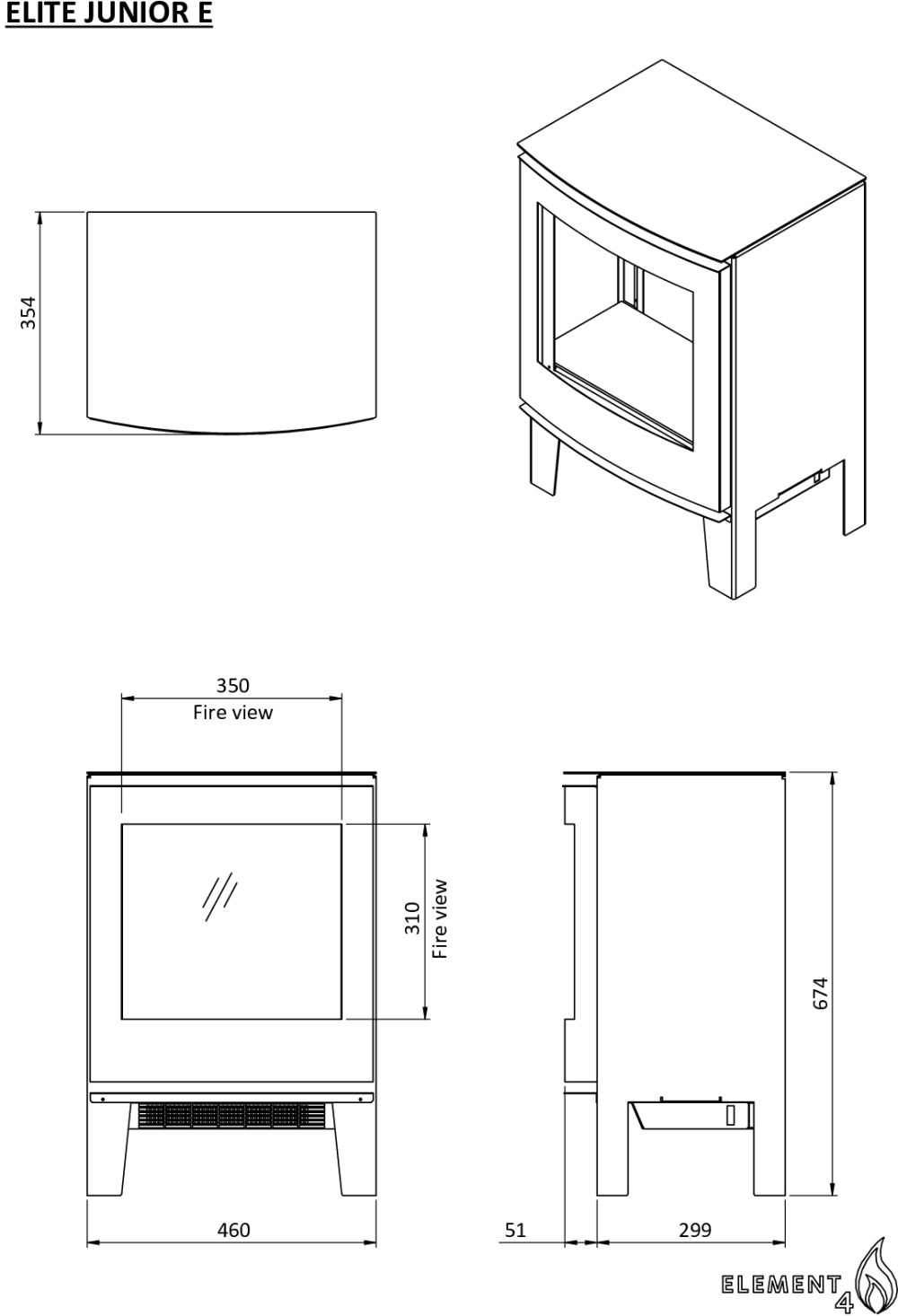 ELITE JUNIOR E

354

350
Fire view

310
Fire view

674

460

51

299

ELEMENT 4