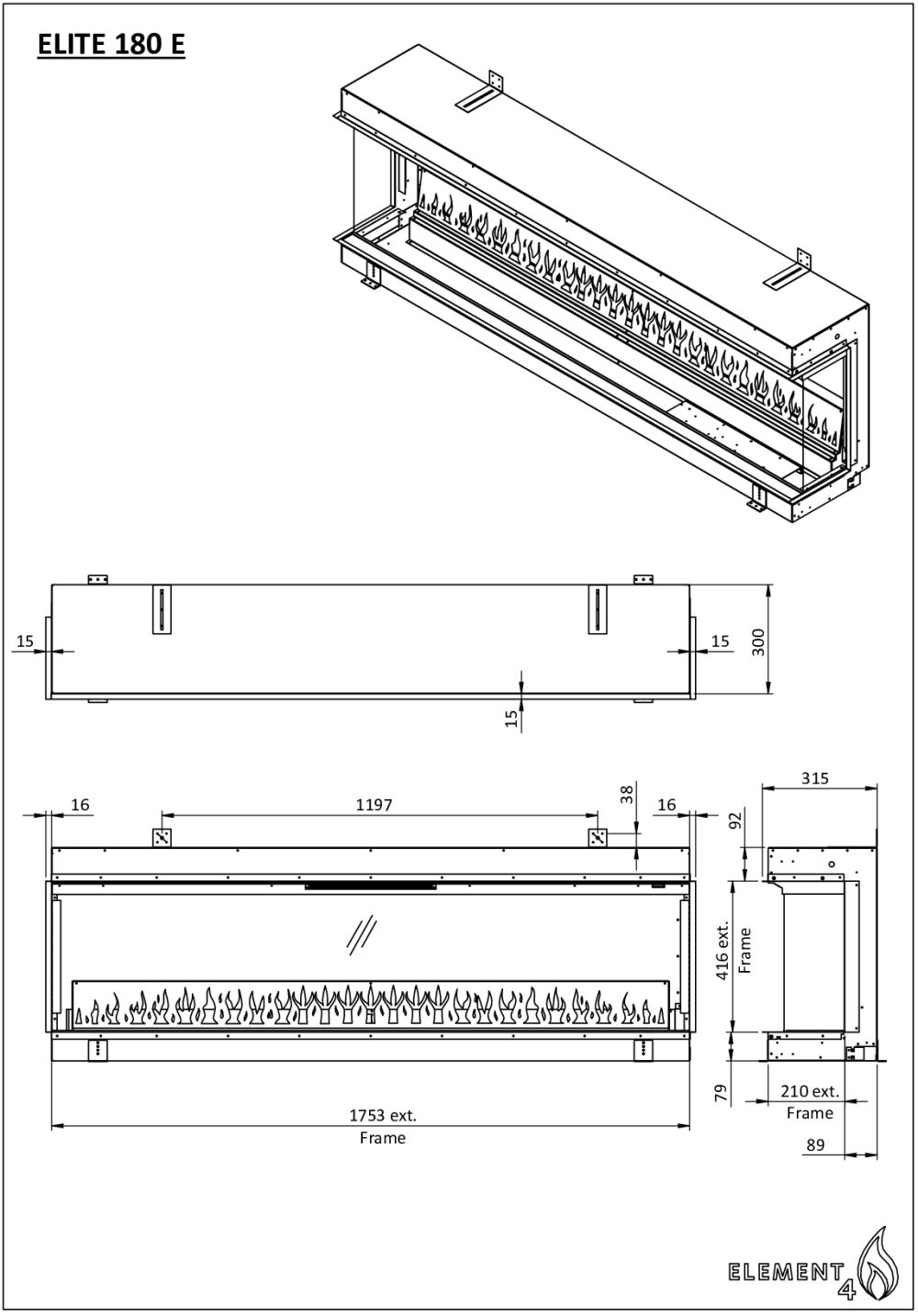 ELITE 180 E

15
15
300
15

16
1197
38
16
315
92
416 ext.
Frame
79
210 ext.
Frame
89
1753 ext.
Frame

ELEMENT 4